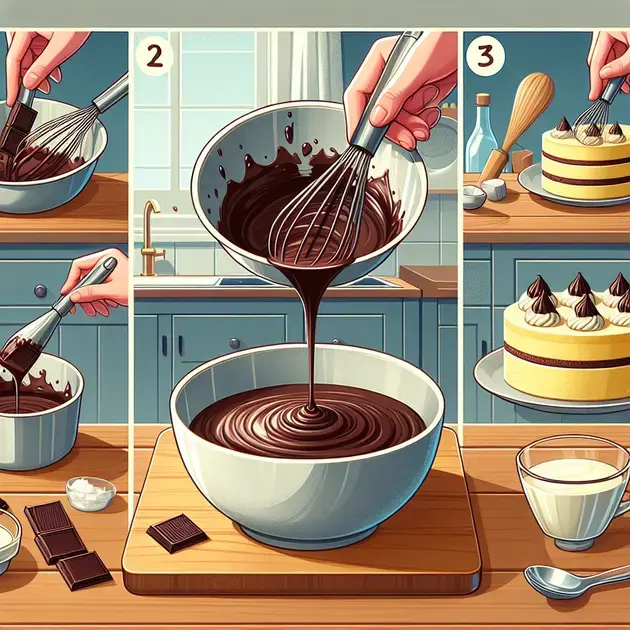 2

3